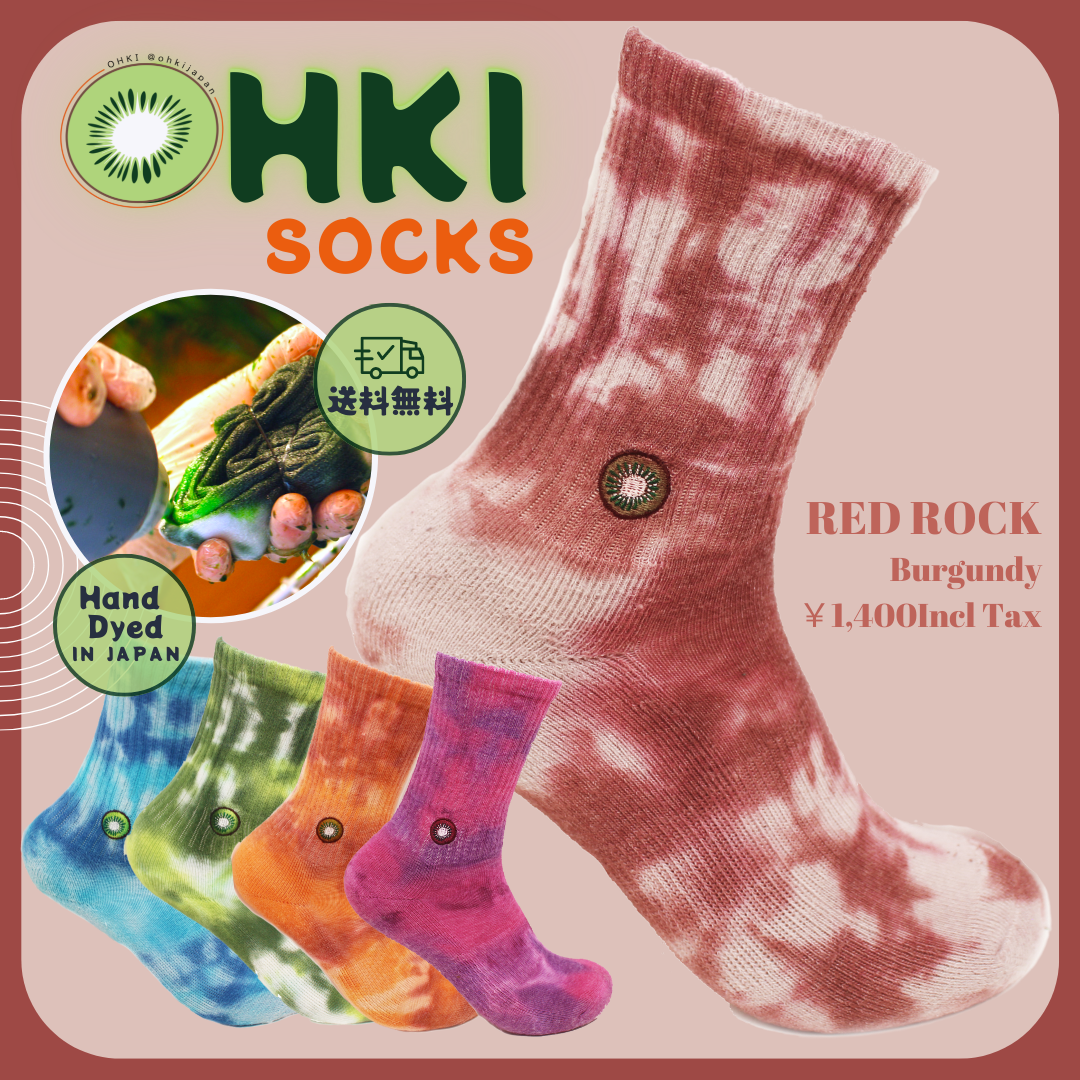 OHKI @ohkijapan

OHKI
SOCKS

送料無料

Hand Dyed
IN JAPAN

RED ROCK
Burgundy
￥1,400Incl Tax